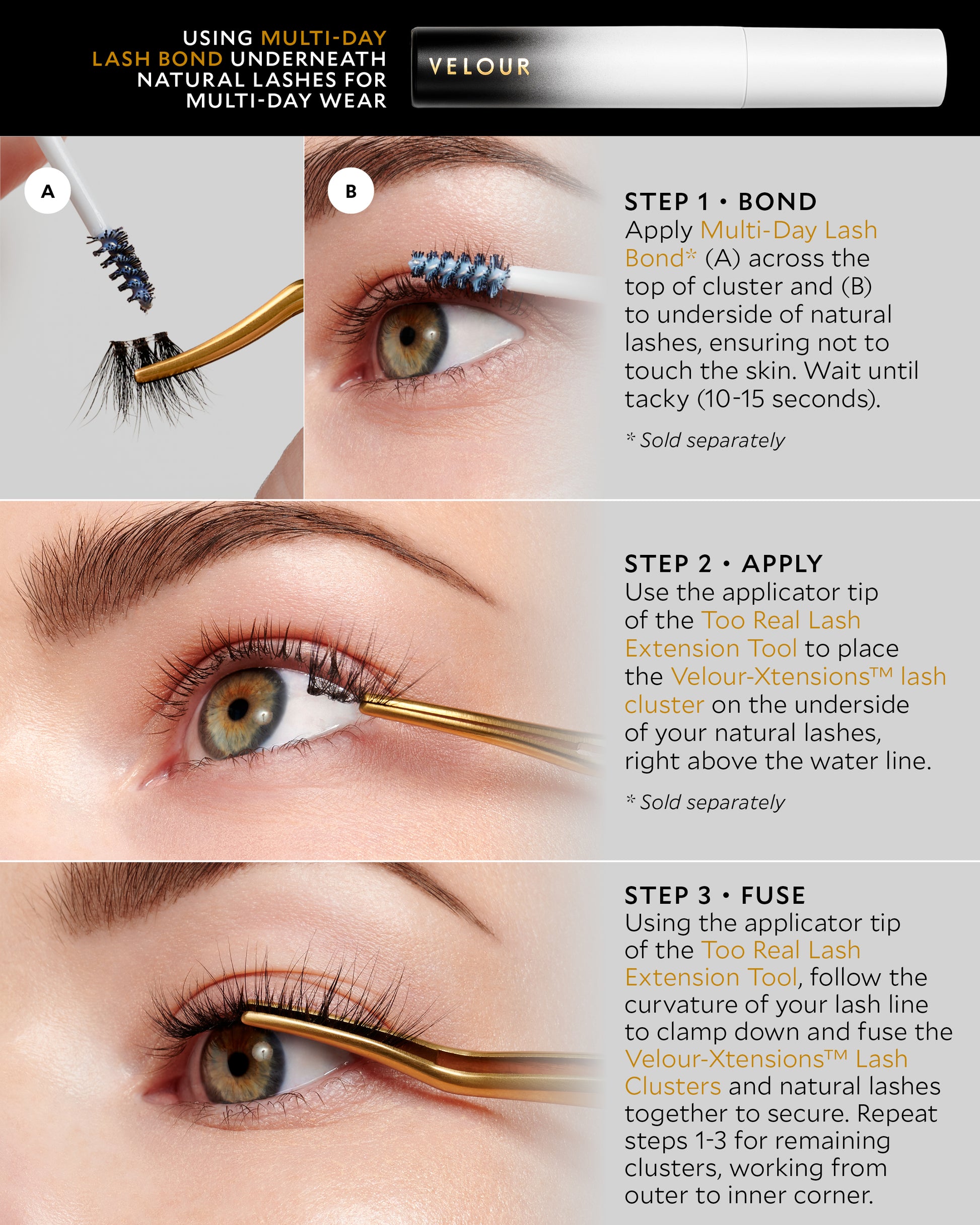 USING MULTI-DAY LASH BOND UNDERNEATH NATURAL LASHES FOR MULTI-DAY WEAR

VELOUR

A

B

STEP 1 • BOND
Apply Multi-Day Lash Bond* (A) across the top of cluster and (B) to underside of natural lashes, ensuring not to touch the skin. Wait until tacky (10-15 seconds).

* Sold separately

STEP 2 • APPLY
Use the applicator tip of the Too Real Lash Extension Tool to place the Velour-Xtensions™ lash cluster on the underside of your natural lashes, right above the water line.

* Sold separately

STEP 3 • FUSE
Using the applicator tip of the Too Real Lash Extension Tool, follow the curvature of your lash line to clamp down and fuse the Velour-Xtensions™ Lash Clusters and natural lashes together to secure. Repeat steps 1-3 for remaining clusters, working from outer to inner corner.