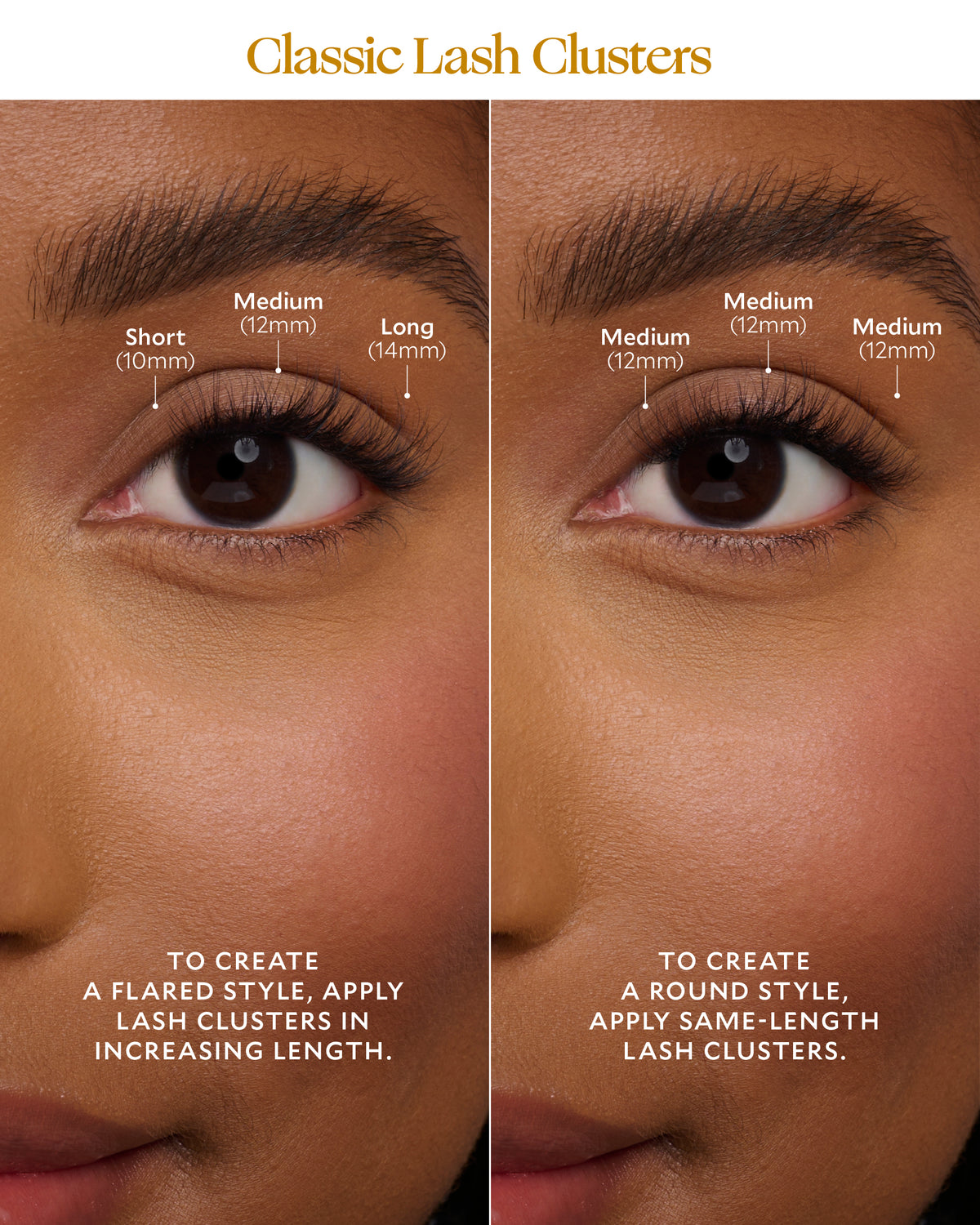 Classic Lash Clusters

Short
(10mm)

Medium
(12mm)

Long
(14mm)

TO CREATE A FLARED STYLE, APPLY LASH CLUSTERS IN INCREASING LENGTH.

Medium
(12mm)

Medium
(12mm)

Medium
(12mm)

TO CREATE A ROUND STYLE, APPLY SAME-LENGTH LASH CLUSTERS.