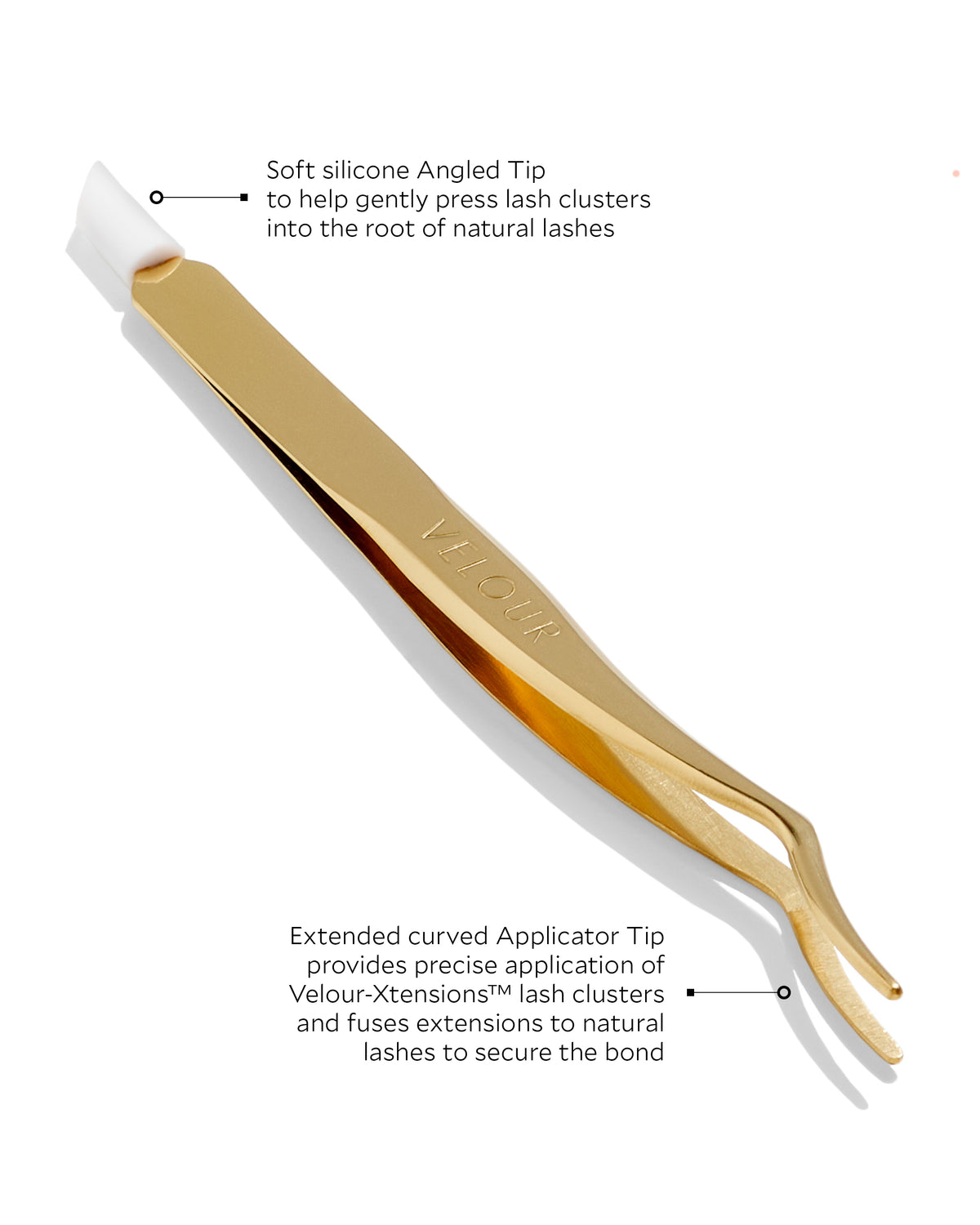 Soft silicone Angled Tip to help gently press lash clusters into the root of natural lashes

VELOUR

Extended curved Applicator Tip provides precise application of Velour-Xtensions™ lash clusters and fuses extensions to natural lashes to secure the bond