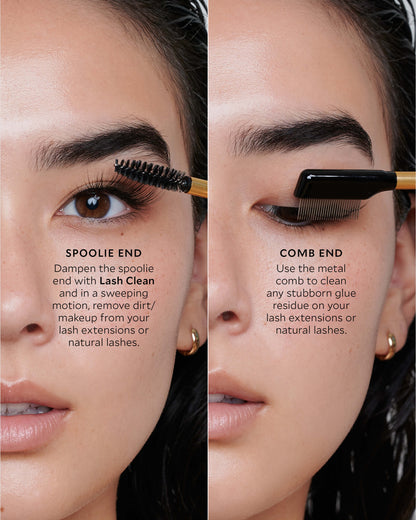 SPOOLIE END

Dampen the spoolie end with Lash Clean and in a sweeping motion, remove dirt/makeup from your lash extensions or natural lashes.

COMB END

Use the metal comb to clean any stubborn glue residue on your lash extensions or natural lashes.