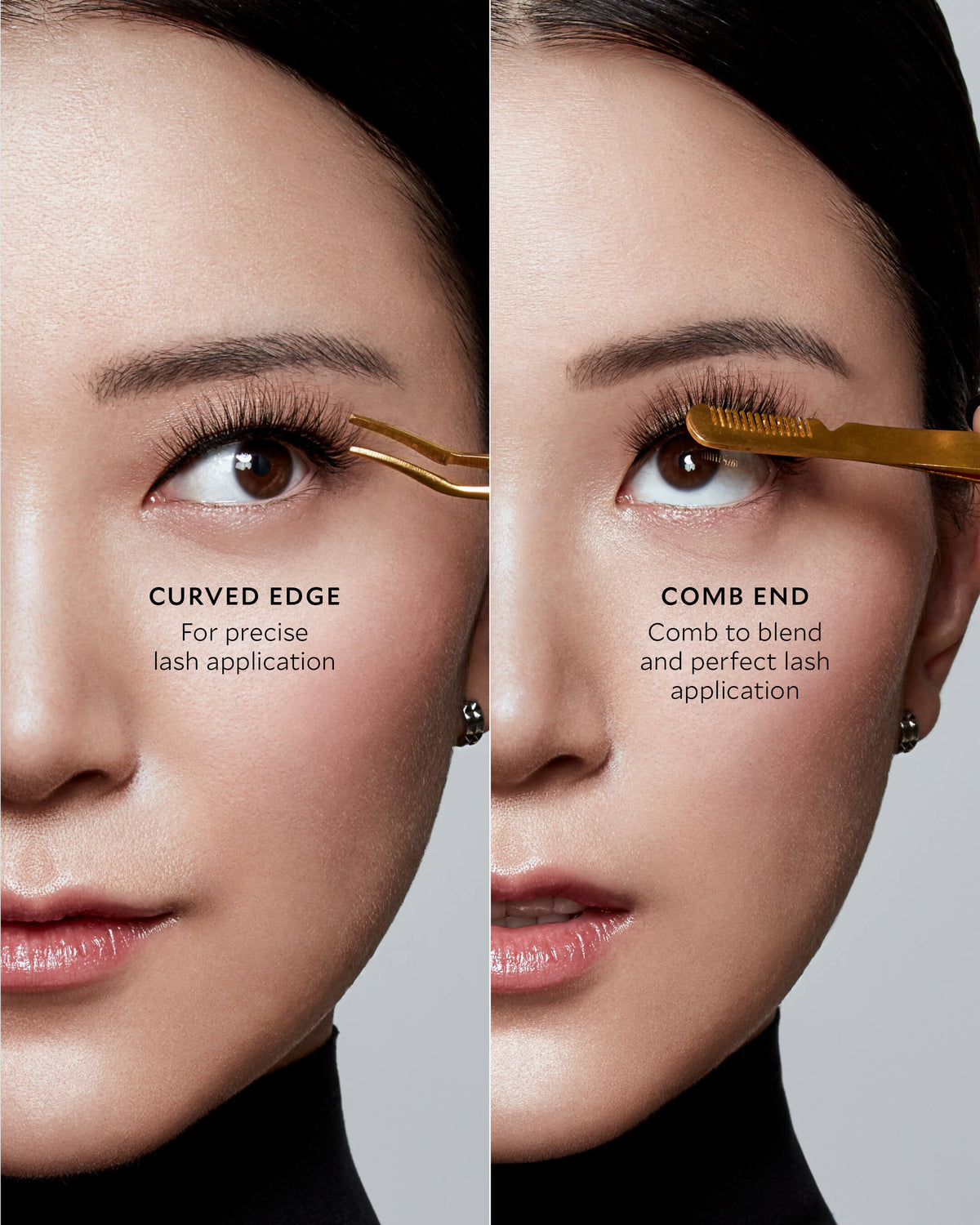 CURVED EDGE
For precise lash application

COMB END
Comb to blend and perfect lash application