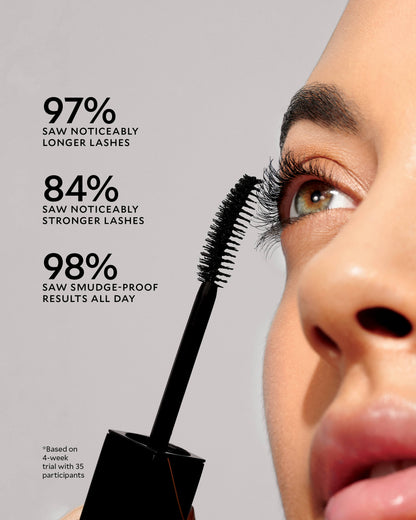 97%
SAW NOTICEABLY LONGER LASHES

84%
SAW NOTICEABLY STRONGER LASHES

98%
SAW SMUDGE-PROOF RESULTS ALL DAY

*Based on 4-week trial with 35 participants