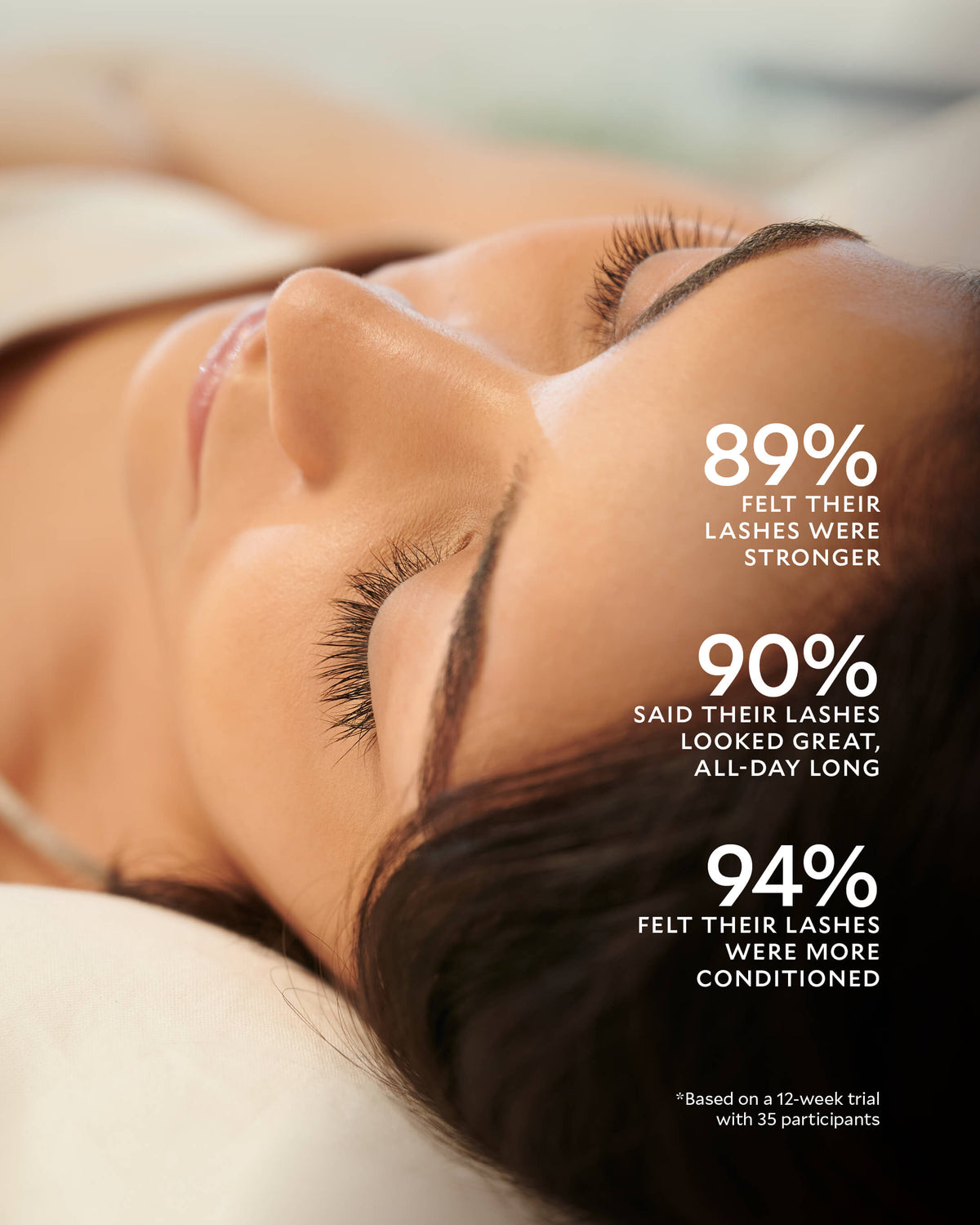 89%
FELT THEIR LASHES WERE STRONGER

90%
SAID THEIR LASHES LOOKED GREAT, ALL-DAY LONG

94%
FELT THEIR LASHES WERE MORE CONDITIONED

*Based on a 12-week trial with 35 participants