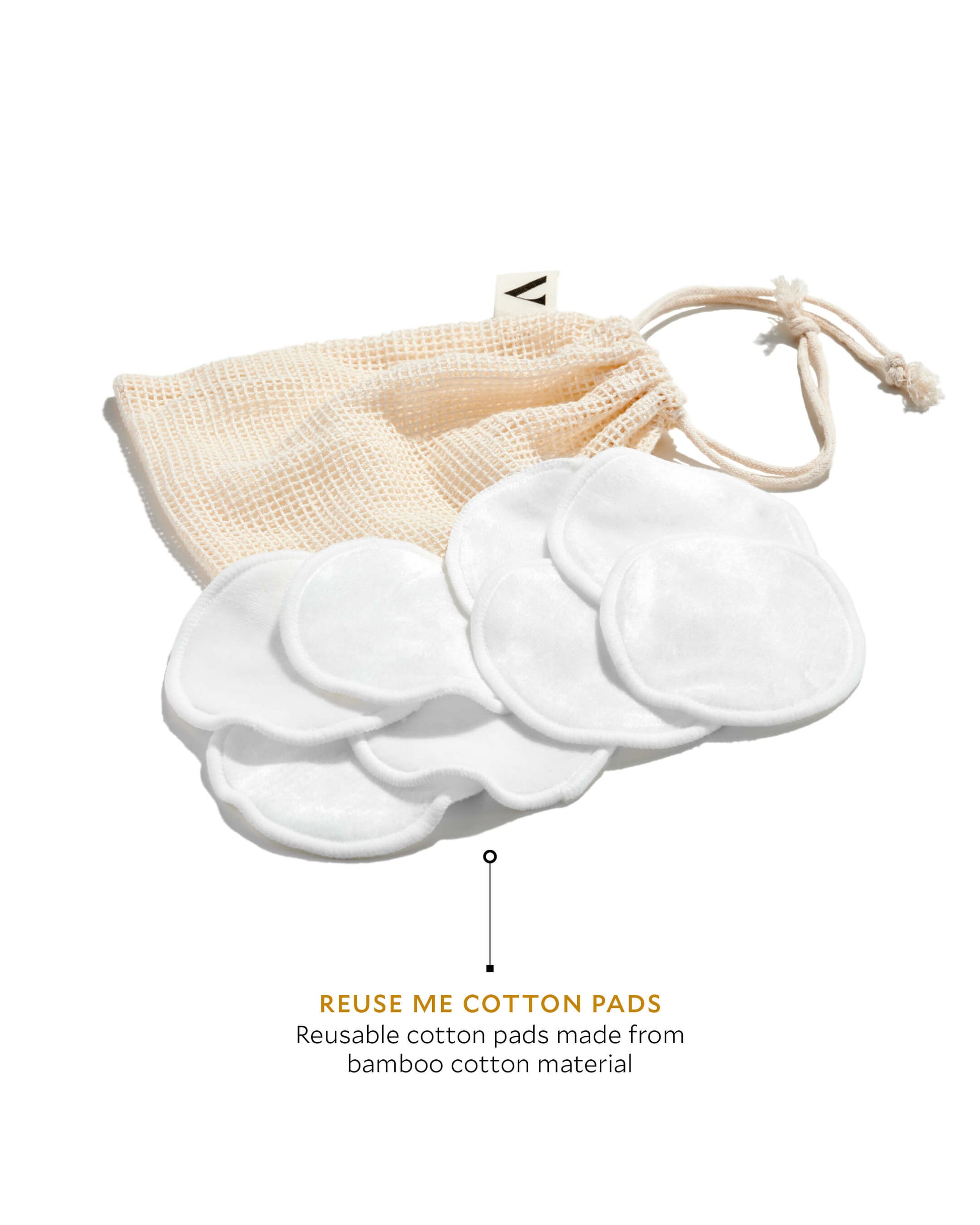 REUSE ME COTTON PADS
Reusable cotton pads made from bamboo cotton material