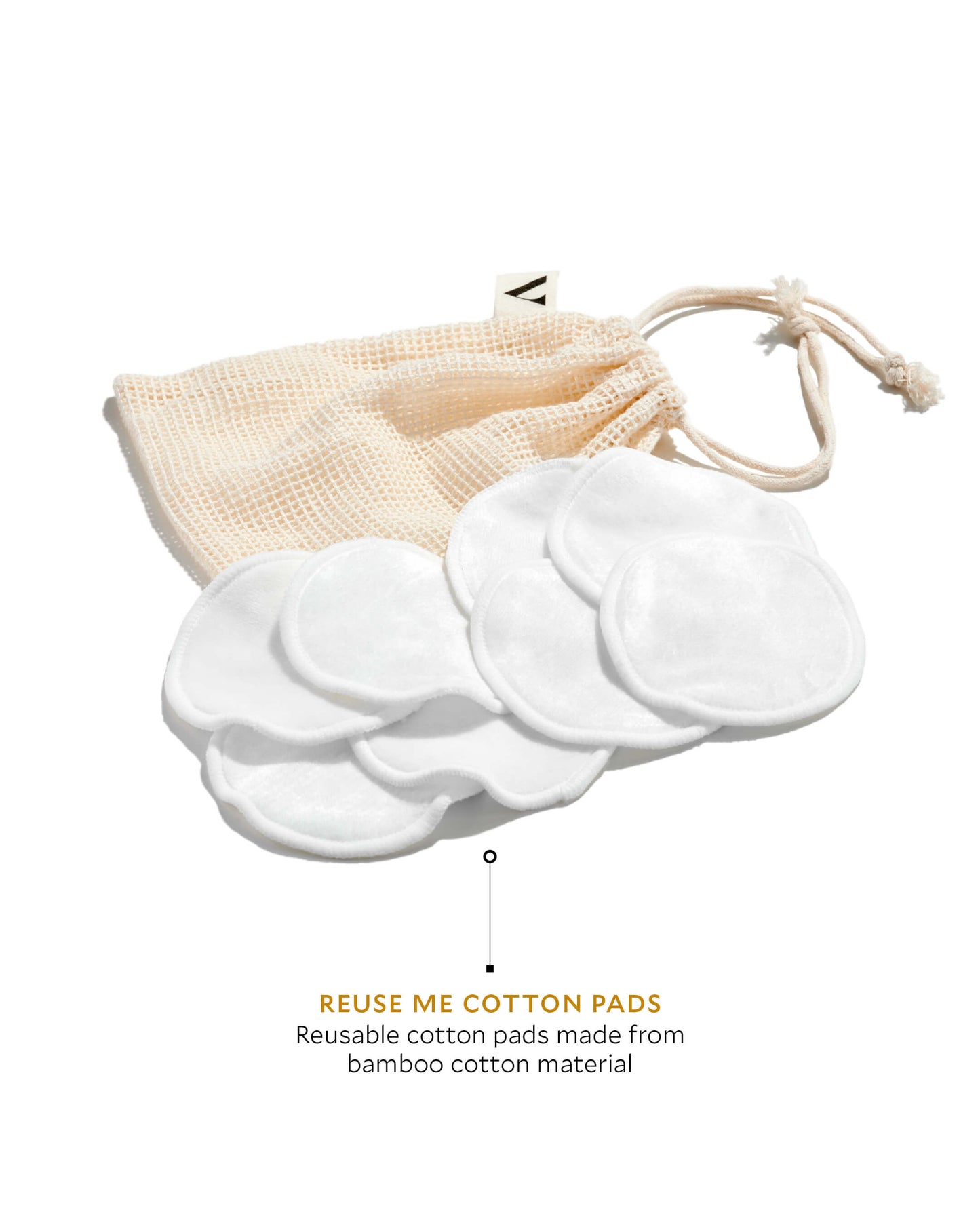 V

REUSE ME COTTON PADS
Reusable cotton pads made from bamboo cotton material