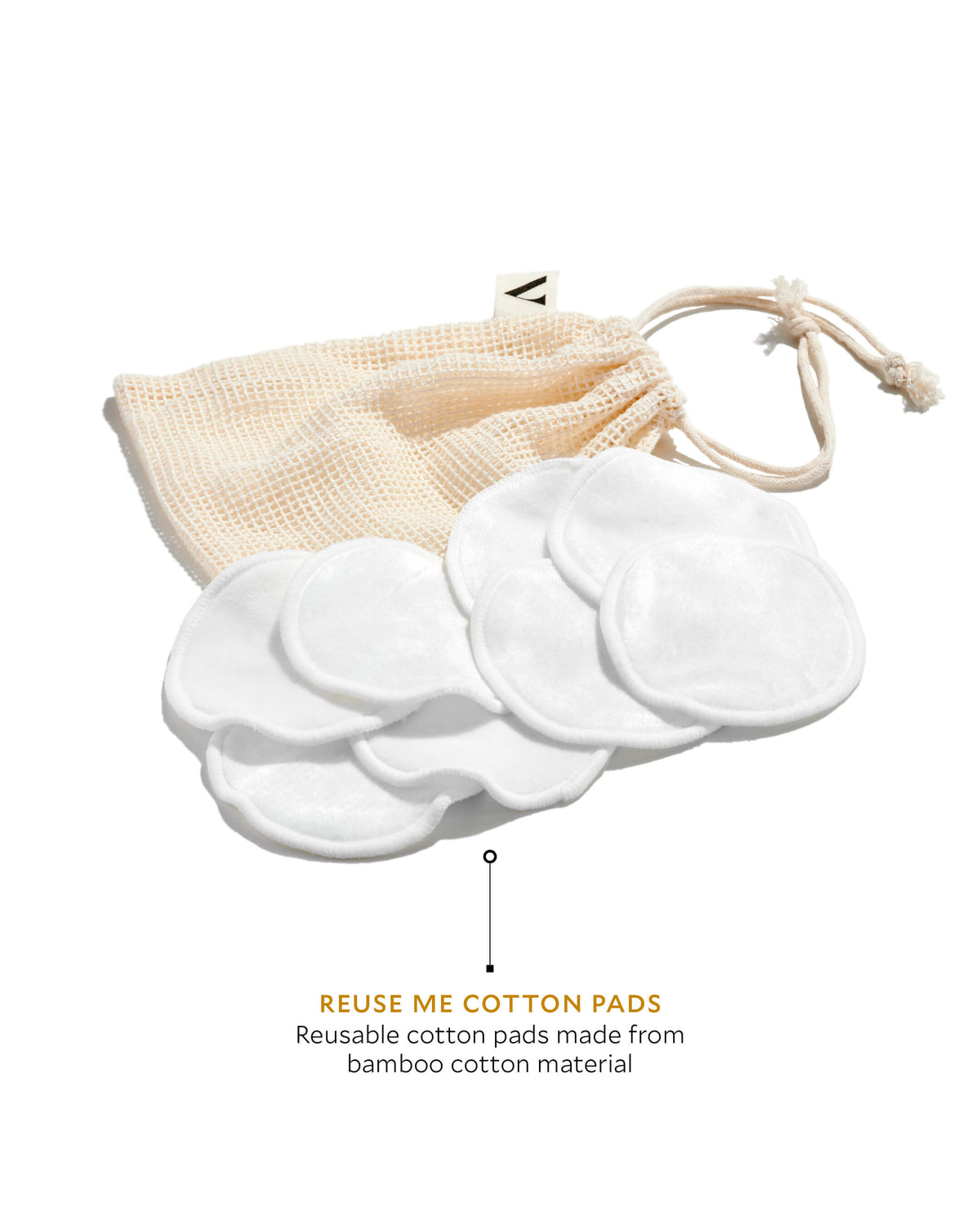 REUSE ME COTTON PADS
Reusable cotton pads made from bamboo cotton material