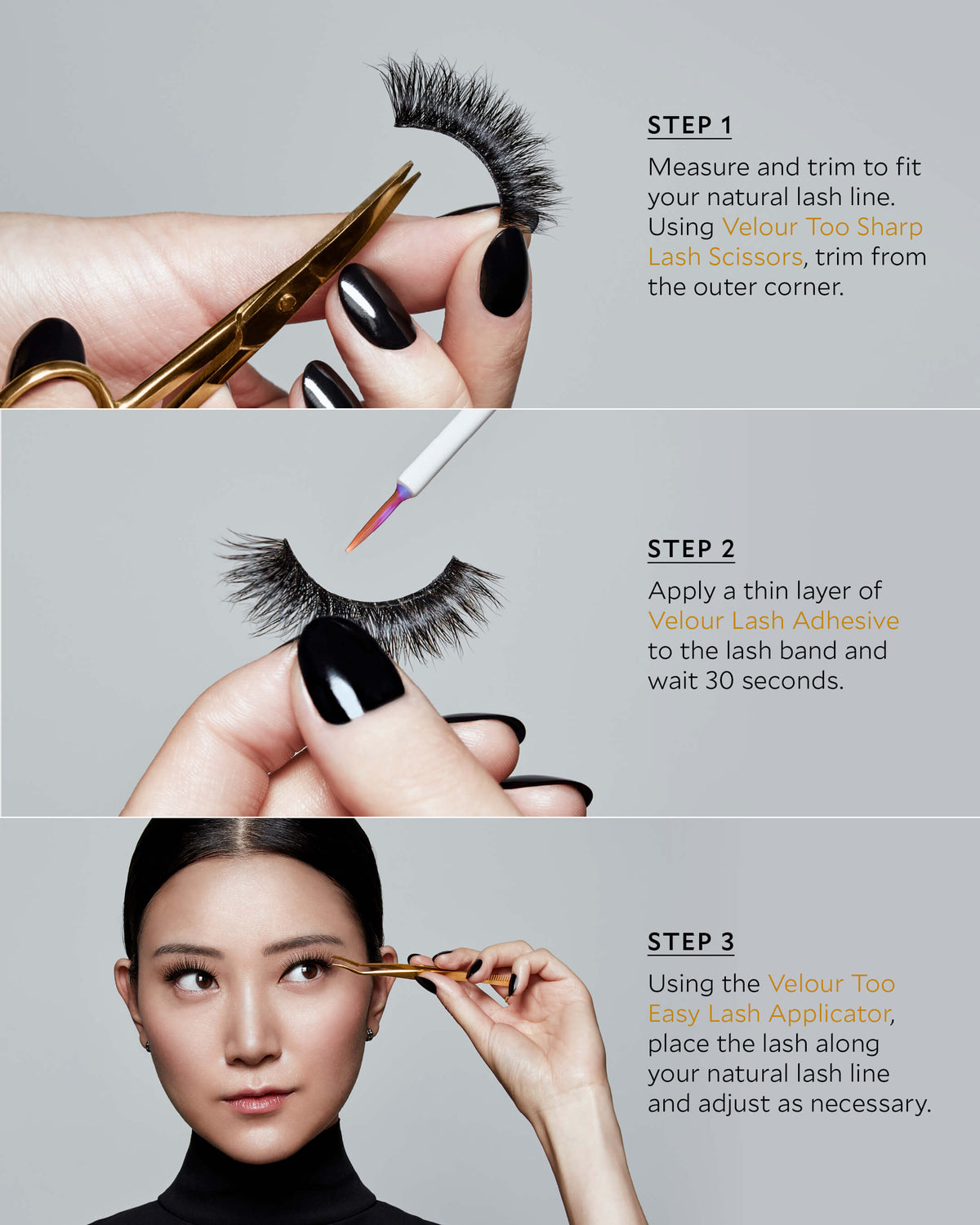 STEP 1

Measure and trim to fit your natural lash line. Using Velour Too Sharp Lash Scissors, trim from the outer corner.

STEP 2

Apply a thin layer of Velour Lash Adhesive to the lash band and wait 30 seconds.

STEP 3

Using the Velour Too Easy Lash Applicator, place the lash along your natural lash line and adjust as necessary.