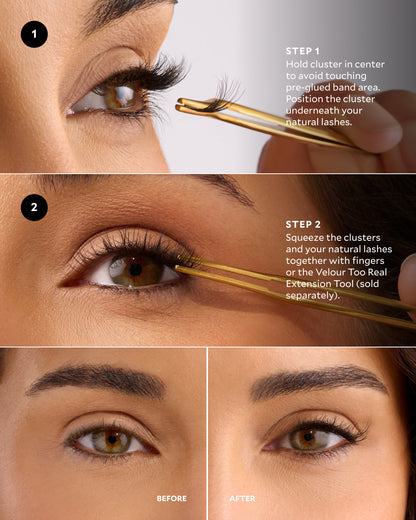 1

STEP 1
Hold cluster in center to avoid touching pre-glued band area. Position the cluster underneath your natural lashes.

2

STEP 2
Squeeze the clusters and your natural lashes together with fingers or the Velour Too Real Extension Tool (sold separately).

BEFORE

AFTER