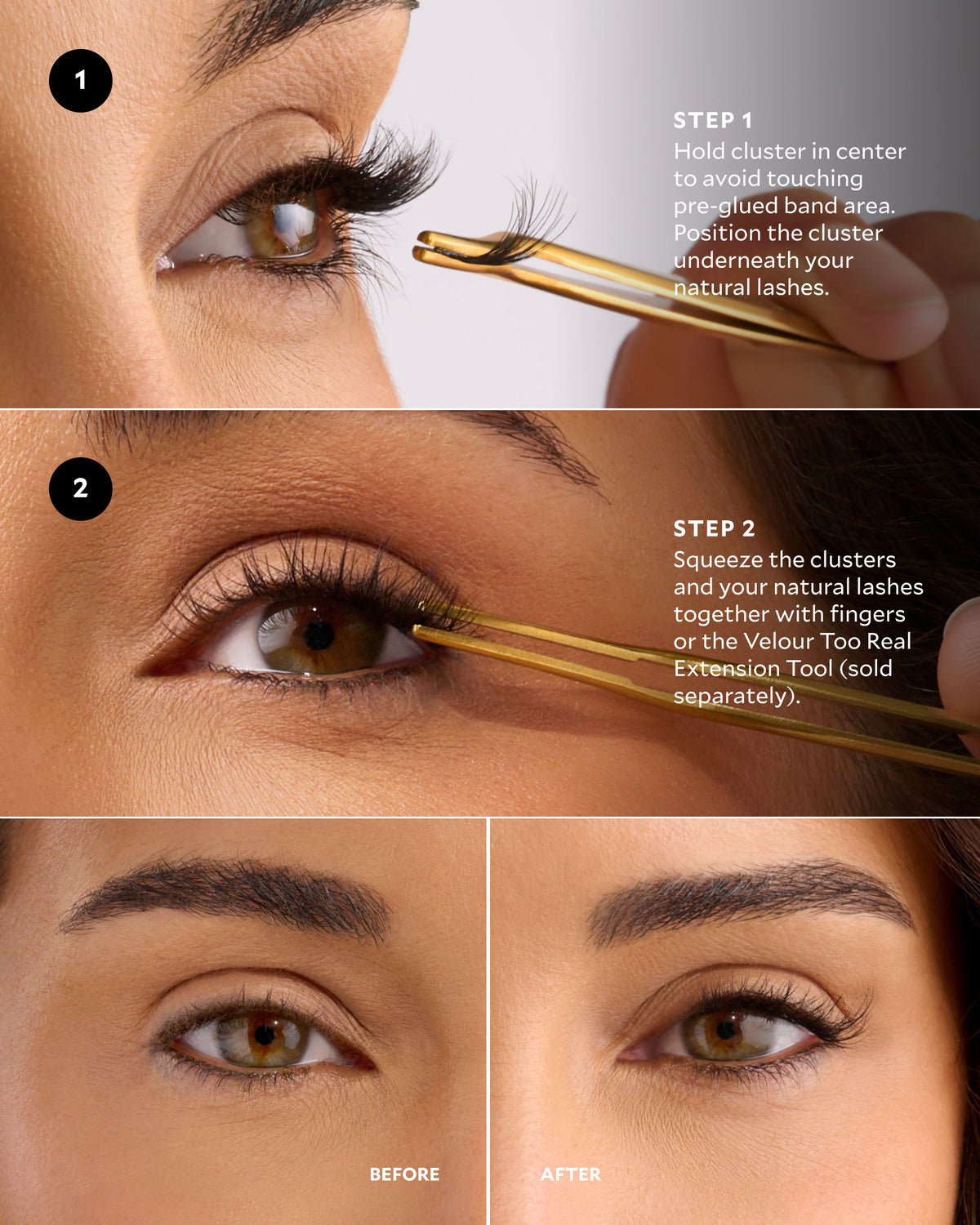 1

STEP 1
Hold cluster in center to avoid touching pre-glued band area. Position the cluster underneath your natural lashes.

2

STEP 2
Squeeze the clusters and your natural lashes together with fingers or the Velour Too Real Extension Tool (sold separately).

BEFORE

AFTER