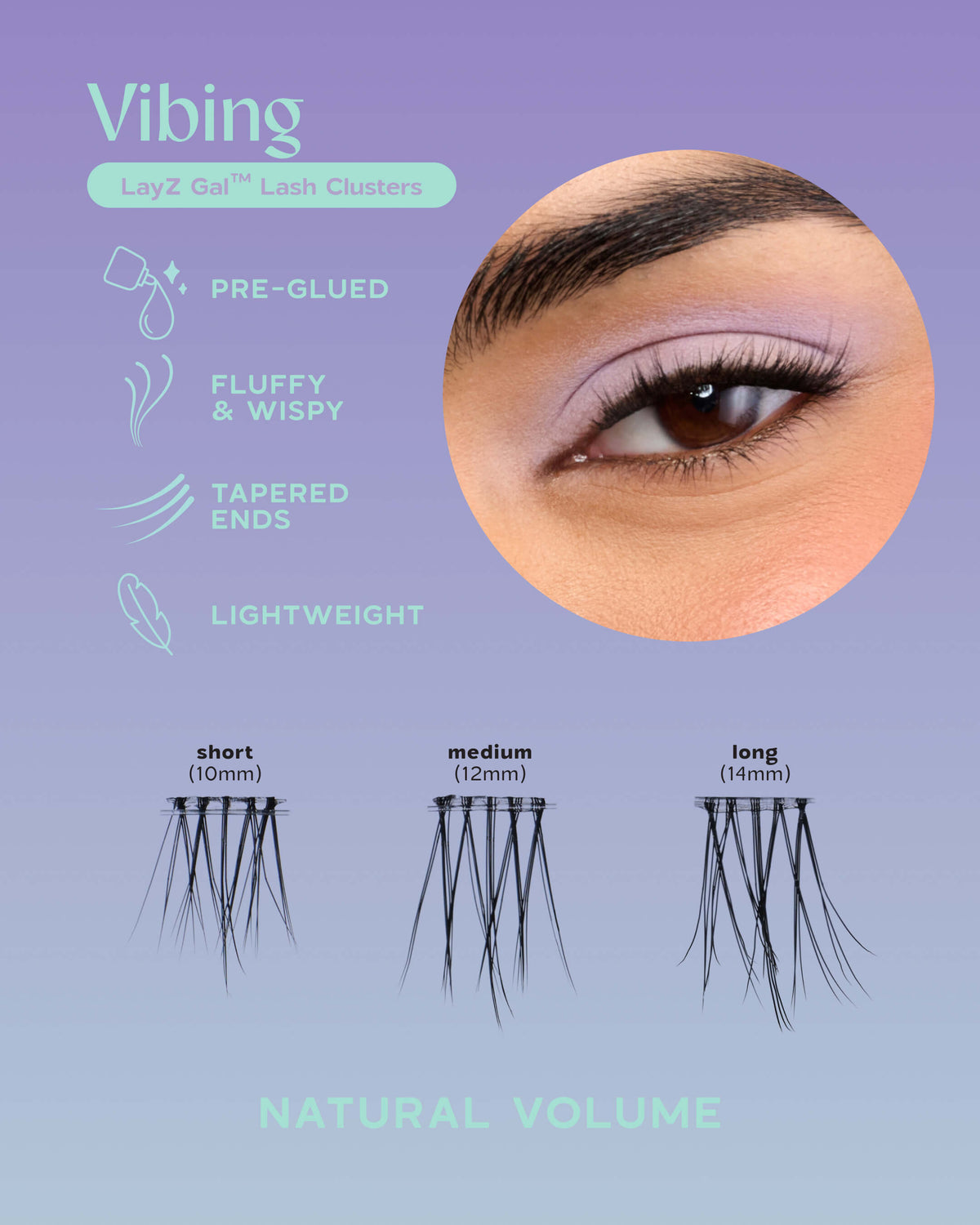 Vibing

LayZ Gal™ Lash Clusters

PRE-GLUED

FLUFFY & WISPY

TAPERED ENDS

LIGHTWEIGHT

short (10mm)

medium (12mm)

long (14mm)

NATURAL VOLUME