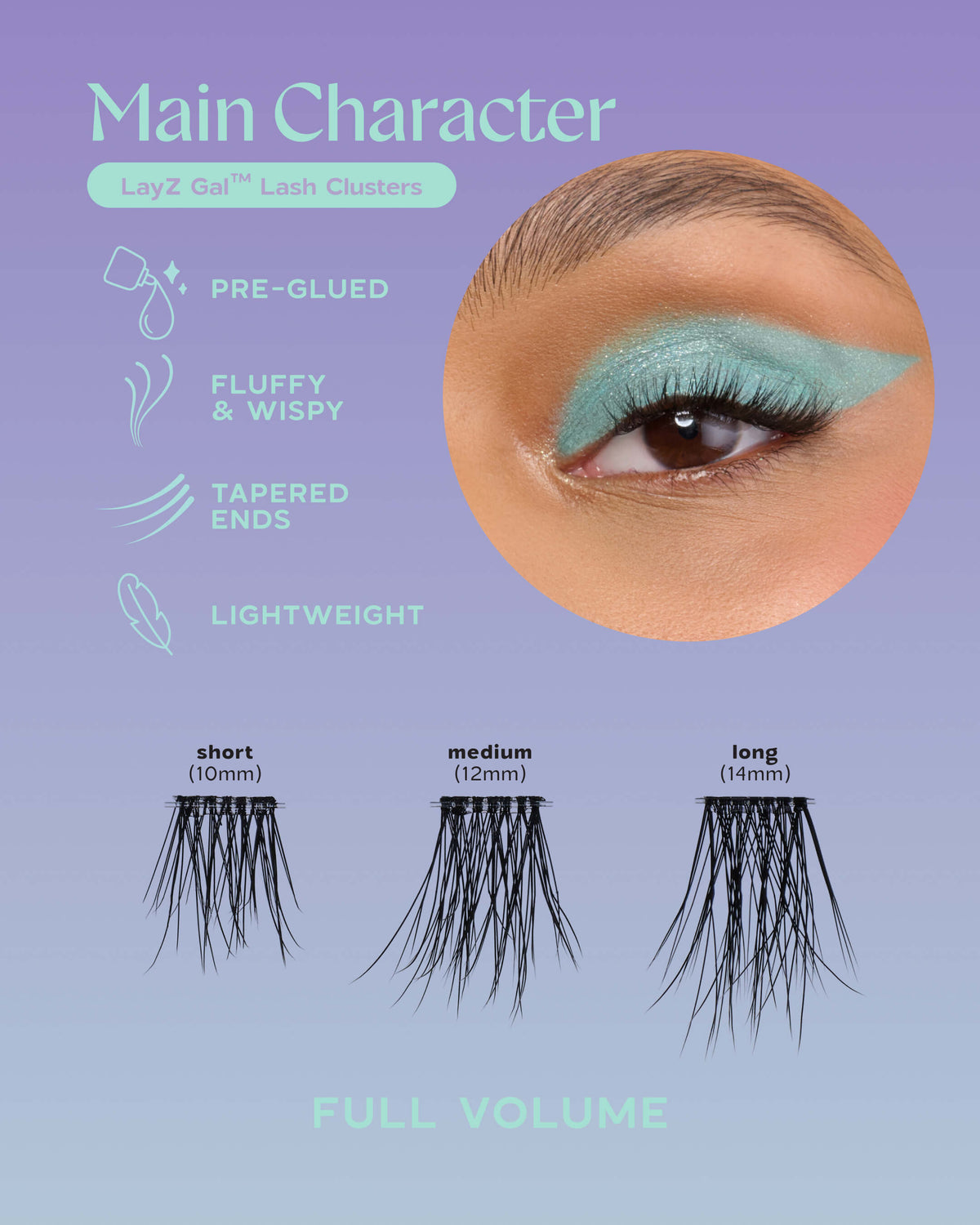 Main Character

LayZ Gal™ Lash Clusters

PRE-GLUED

FLUFFY & WISPY

TAPERED ENDS

LIGHTWEIGHT

short
(10mm)

medium
(12mm)

long
(14mm)

FULL VOLUME