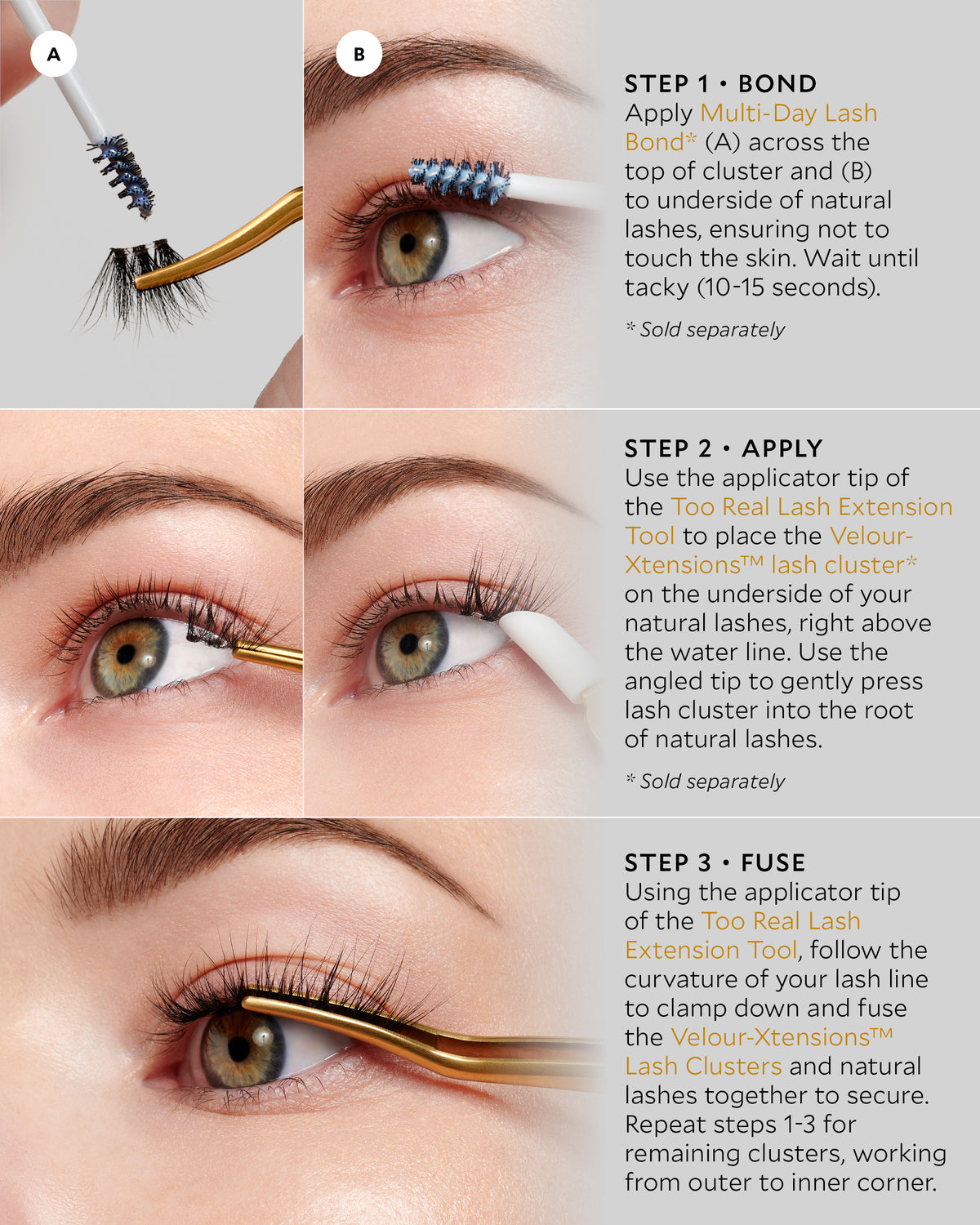 A

B

STEP 1 • BOND
Apply Multi-Day Lash Bond* (A) across the top of cluster and (B) to underside of natural lashes, ensuring not to touch the skin. Wait until tacky (10-15 seconds).

* Sold separately

STEP 2 • APPLY
Use the applicator tip of the Too Real Lash Extension Tool to place the Velour-Xtensions™ lash cluster* on the underside of your natural lashes, right above the water line. Use the angled tip to gently press lash cluster into the root of natural lashes.

* Sold separately

STEP 3 • FUSE
Using the applicator tip of the Too Real Lash Extension Tool, follow the curvature of your lash line to clamp down and fuse the Velour-Xtensions™ Lash Clusters and natural lashes together to secure. Repeat steps 1-3 for remaining clusters, working from outer to inner corner.