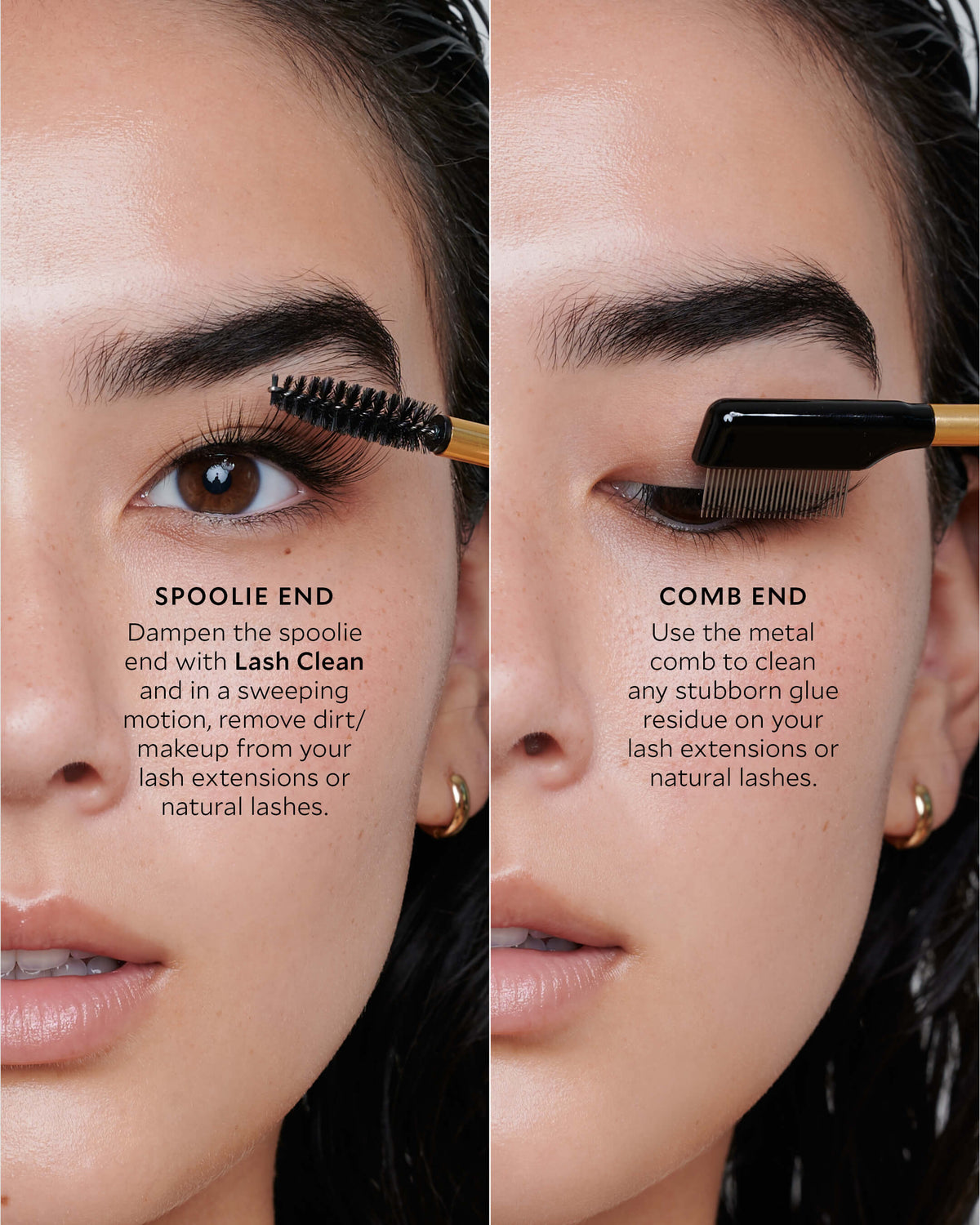 SPOOLIE END

Dampen the spoolie end with Lash Clean and in a sweeping motion, remove dirt/ makeup from your lash extensions or natural lashes.

COMB END

Use the metal comb to clean any stubborn glue residue on your lash extensions or natural lashes.