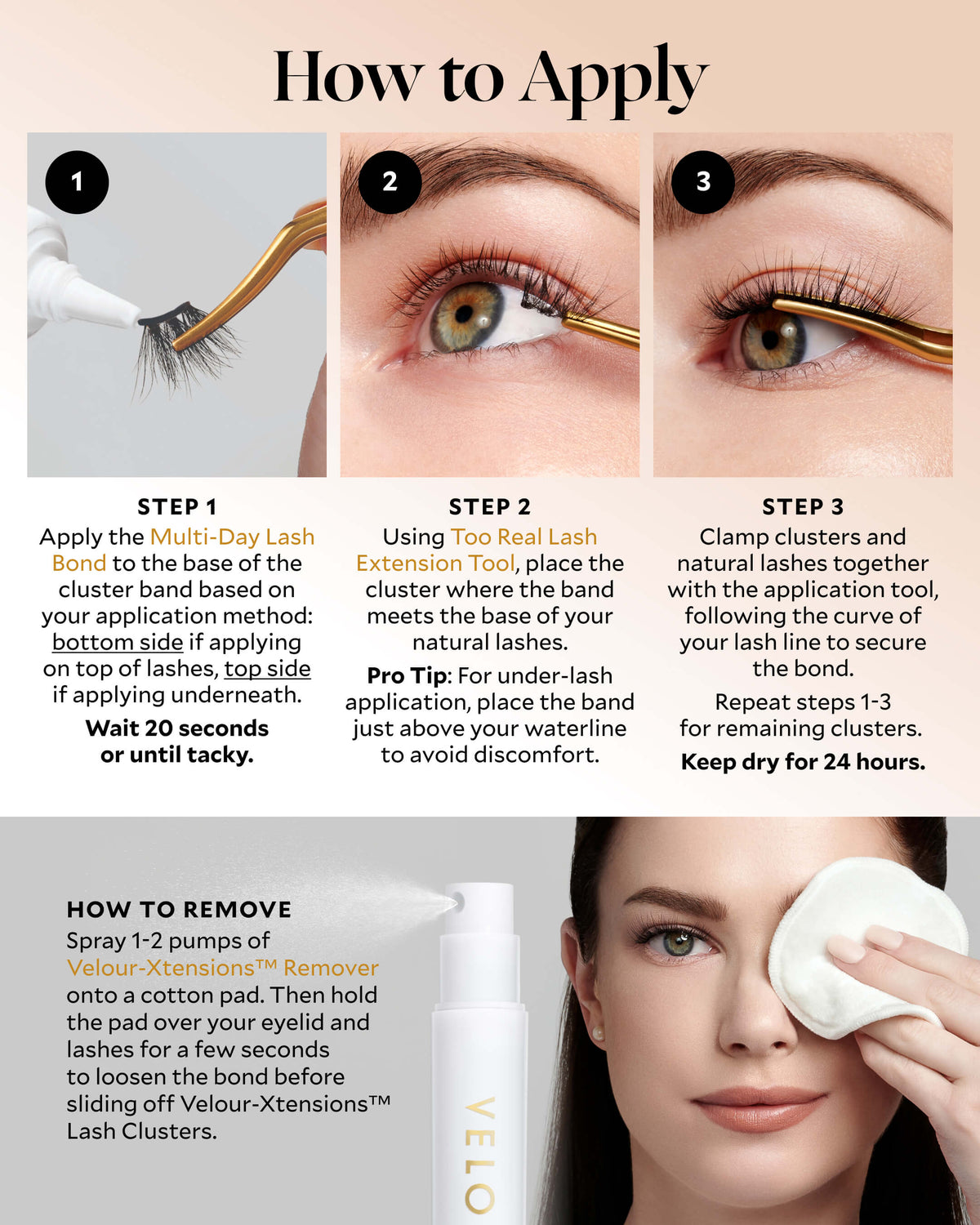 How to Apply

1

2

3

STEP 1
Apply the Multi-Day Lash Bond to the base of the cluster band based on your application method: bottom side if applying on top of lashes, top side if applying underneath.

Wait 20 seconds or until tacky.

STEP 2
Using Too Real Lash Extension Tool, place the cluster where the band meets the base of your natural lashes.

Pro Tip: For under-lash application, place the band just above your waterline to avoid discomfort.

STEP 3
Clamp clusters and natural lashes together with the application tool, following the curve of your lash line to secure the bond.

Repeat steps 1-3 for remaining clusters.

Keep dry for 24 hours.

HOW TO REMOVE
Spray 1-2 pumps of Velour-Xtensions™ Remover onto a cotton pad. Then hold the pad over your eyelid and lashes for a few seconds to loosen the bond before sliding off Velour-Xtensions™ Lash Clusters.

VELO