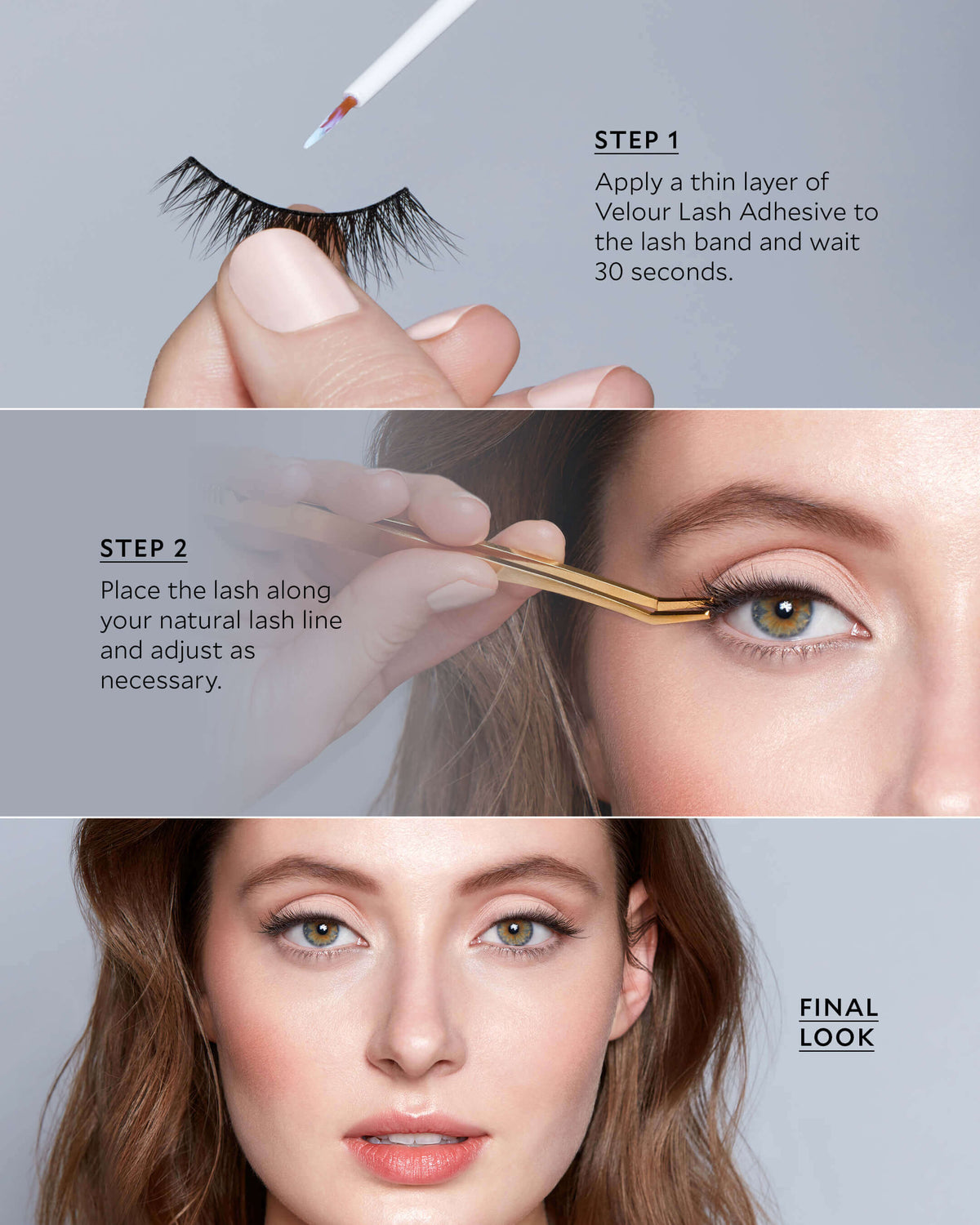 STEP 1

Apply a thin layer of Velour Lash Adhesive to the lash band and wait 30 seconds.

STEP 2

Place the lash along your natural lash line and adjust as necessary.

FINAL LOOK