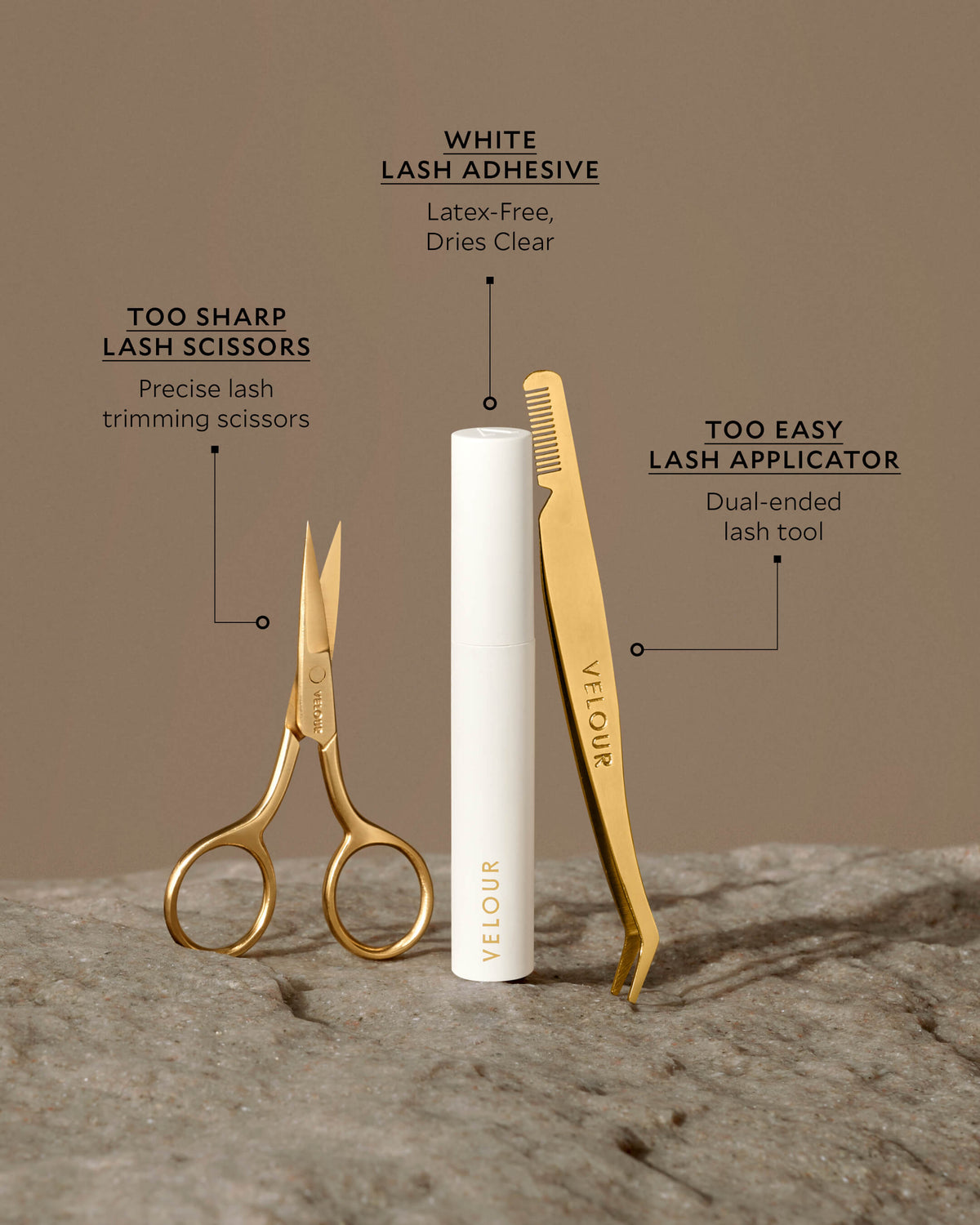 WHITE
LASH ADHESIVE

Latex-Free,
Dries Clear

TOO SHARP
LASH SCISSORS

Precise lash
trimming scissors

TOO EASY
LASH APPLICATOR

Dual-ended
lash tool

VELOUR

VELOUR

VELOUR